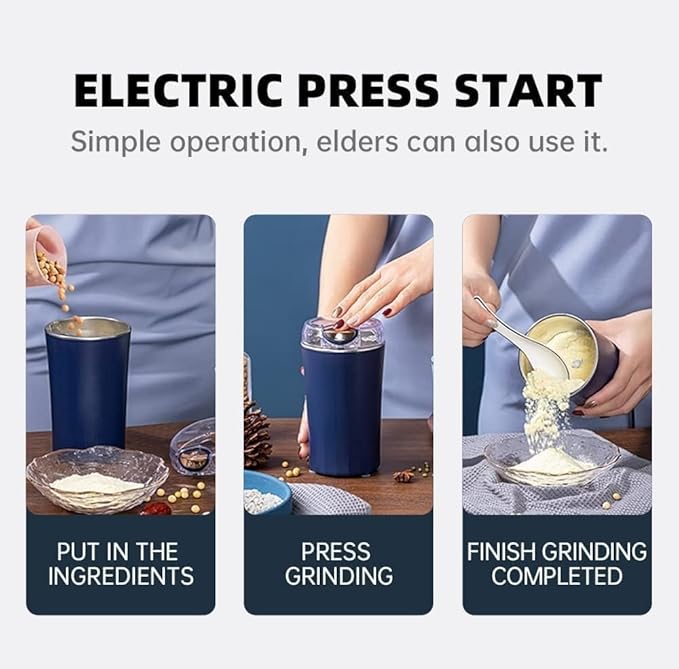 ELECTRIC PRESS START
Simple operation, elders can also use it.

PUT IN THE INGREDIENTS

PRESS GRINDING

FINISH GRINDING COMPLETED