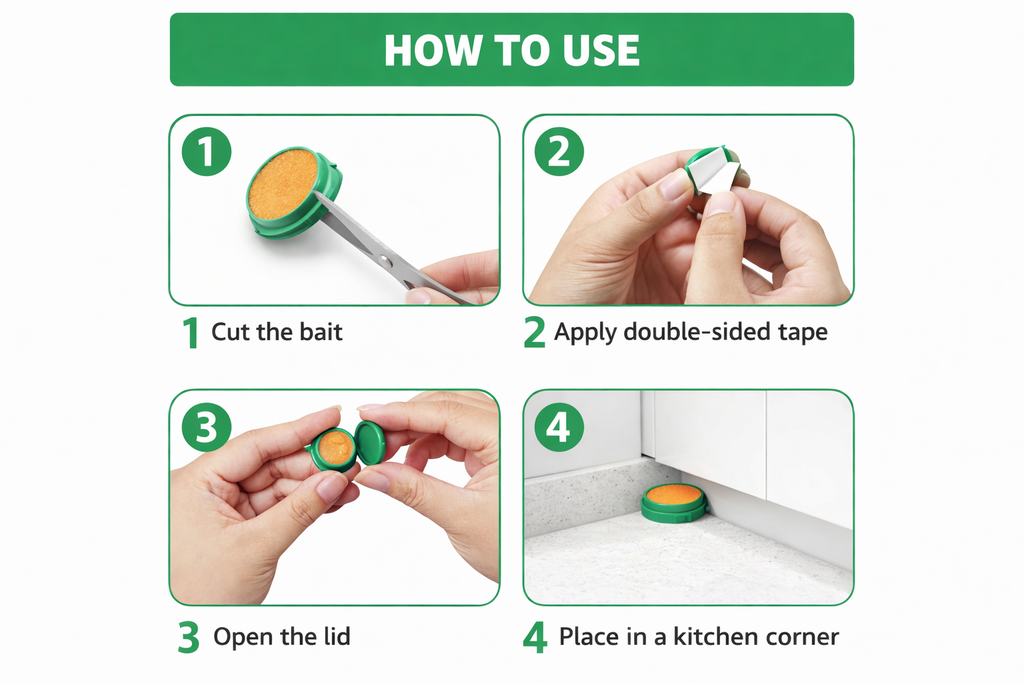 HOW TO USE

1

1 Cut the bait

2

2 Apply double-sided tape

3

3 Open the lid

4

4 Place in a kitchen corner